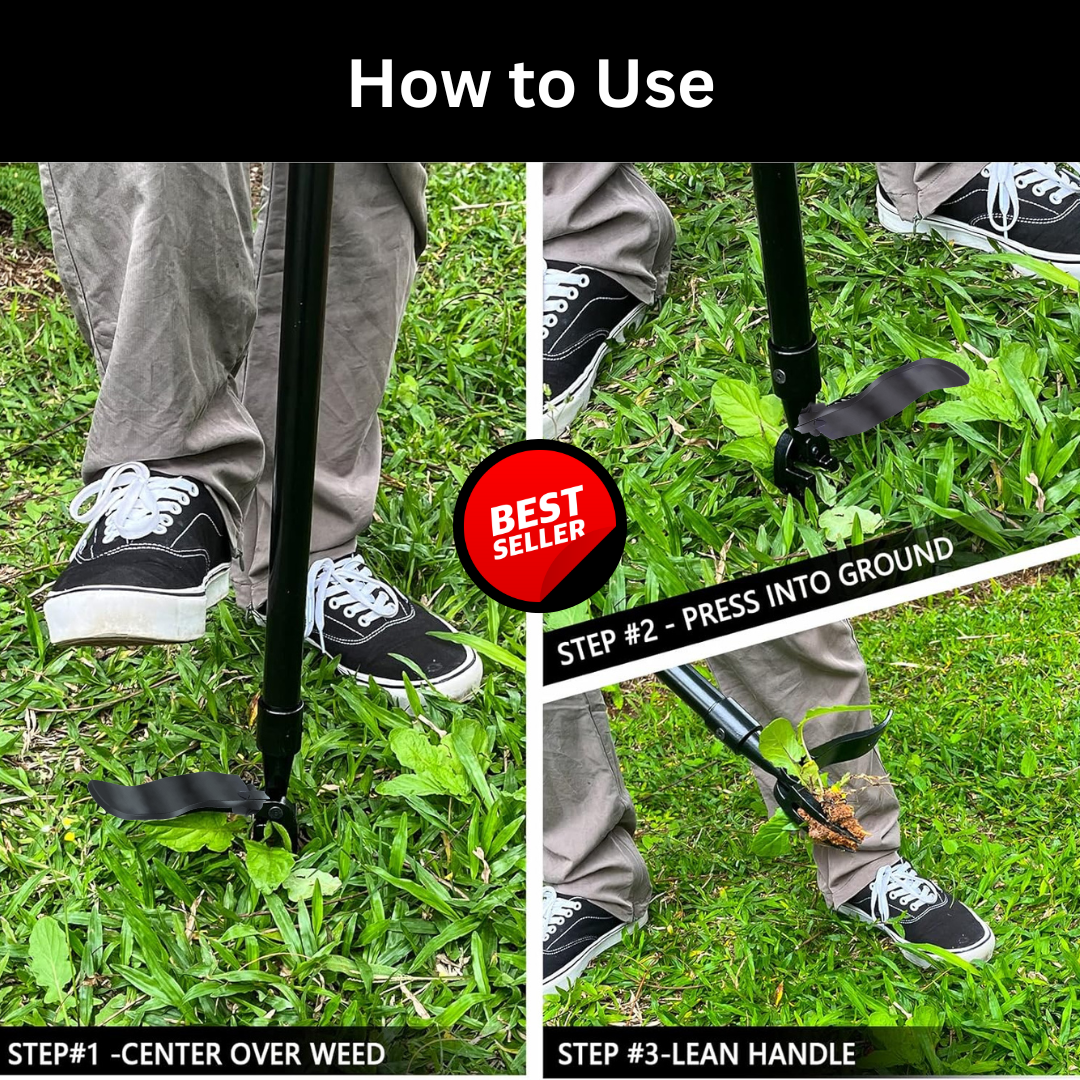 How to Use

BEST SELLER

STEP #2 - PRESS INTO GROUND

STEP#1 -CENTER OVER WEED

STEP #3-LEAN HANDLE